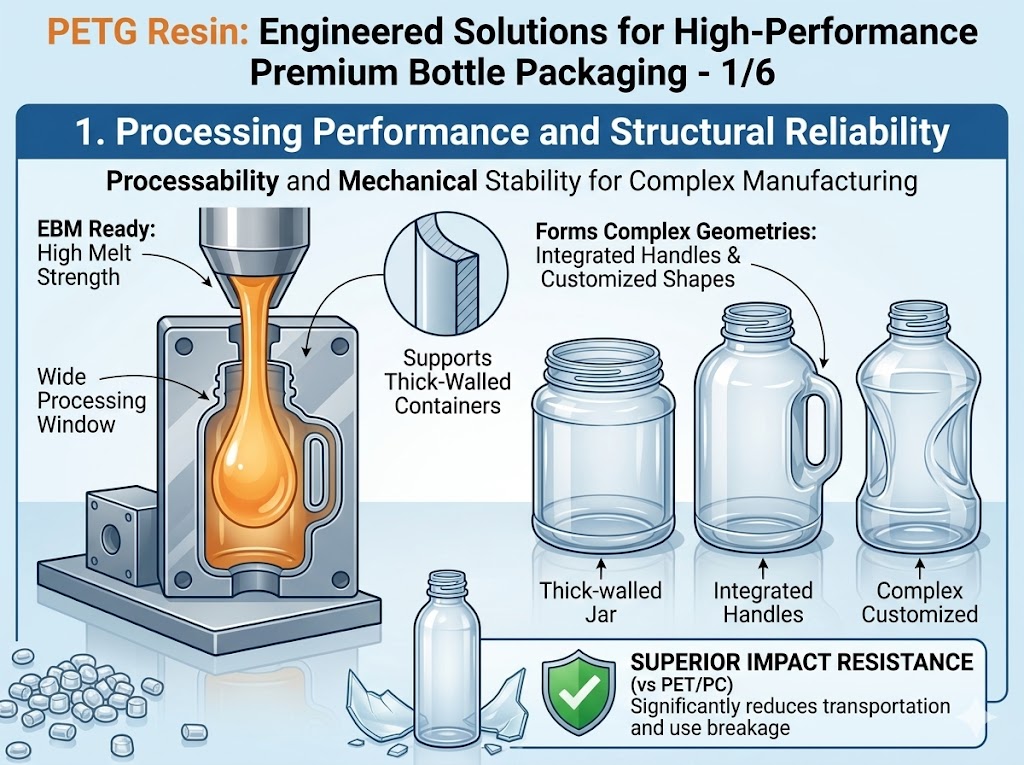 PETG Resin: Engineered Solutions for High-Performance Premium Bottle Packaging - 1/6

1. Processing Performance and Structural Reliability

Processability and Mechanical Stability for Complex Manufacturing

EBM Ready:
High Melt Strength

Wide Processing Window

Supports Thick-Walled Containers

Forms Complex Geometries:
Integrated Handles & Customized Shapes

Thick-walled Jar

Integrated Handles

Complex Customized

SUPERIOR IMPACT RESISTANCE
(vs PET/PC)
Significantly reduces transportation and use breakage